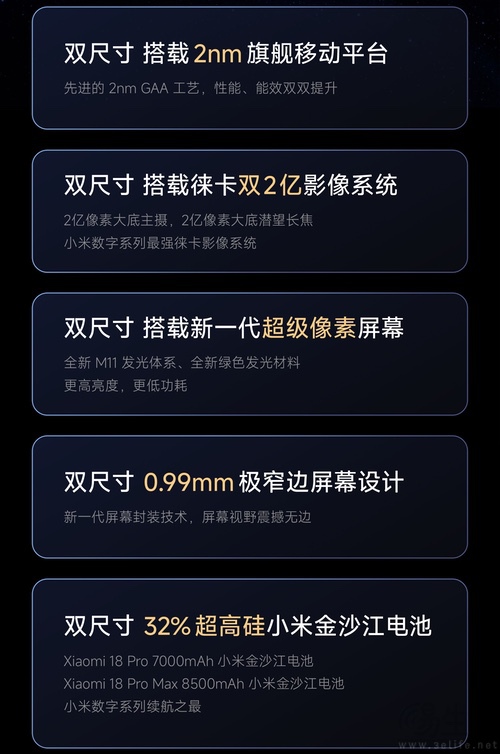 双尺寸 搭载 2nm 旗舰移动平台

先进的 2nm GAA 工艺，性能、能效双双提升

双尺寸 搭载徕卡双2亿影像系统

2亿像素大底主摄，2亿像素大底潜望长焦
小米数字系列最强徕卡影像系统

双尺寸 搭载新一代超级像素屏幕

全新 M11 发光体系、全新绿色发光材料
更高亮度，更低功耗

双尺寸 0.99mm 极窄边屏幕设计

新一代屏幕封装技术，屏幕视野震撼无边

双尺寸 32% 超高硅小米金沙江电池

Xiaomi 18 Pro 7000mAh 小米金沙江电池
Xiaomi 18 Pro Max 8500mAh 小米金沙江电池
小米数字系列续航之最

www.3elife.net