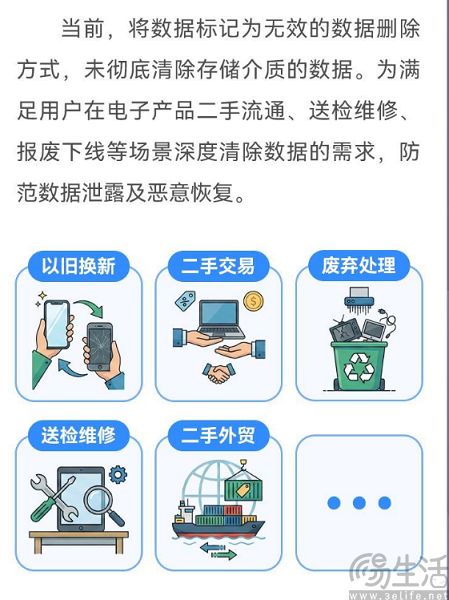 当前，将数据标记为无效的数据删除方式，未彻底清除存储介质的数据。为满足用户在电子产品二手流通、送检维修、报废下线等场景深度清除数据的需求，防范数据泄露及恶意恢复。

以旧换新

二手交易

废弃处理

送检维修

二手外贸

生活
www.3elife.net