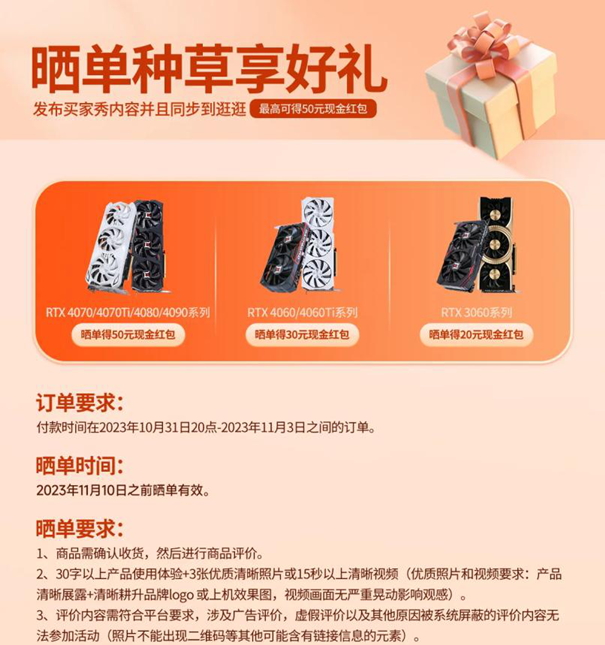 晒单种草享好礼
发布买家秀内容并且同步到逛逛 最高可得50元现金红包

RTX 4070/4070Ti/4080/4090系列
晒单得50元现金红包

RTX 4060/4060Ti系列
晒单得30元现金红包

RTX 3060系列
晒单得20元现金红包

订单要求：
付款时间在2023年10月31日20点-2023年11月3日之间的订单。

晒单时间：
2023年11月10日之前晒单有效。

晒单要求：
1、商品需确认收货，然后进行商品评价。
2、30字以上产品使用体验+3张优质清晰照片或15秒以上清晰视频（优质照片和视频要求：产品清晰展露+清晰耕升品牌logo 或上机效果图，视频画面无严重晃动影响观感）。
3、评价内容需符合平台要求，涉及广告评价，虚假评价以及其他原因被系统屏蔽的评价内容无法参加活动（照片不能出现二维码等其他可能含有链接信息的元素）。