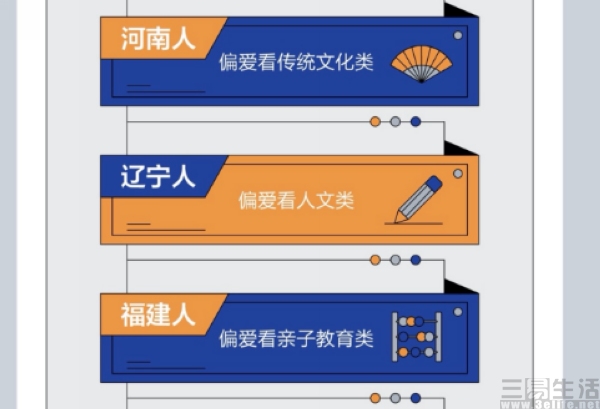 河南人
偏爱看传统文化类

辽宁人
偏爱看人文类

福建人
偏爱看亲子教育类

三易生活
www.3elife.net